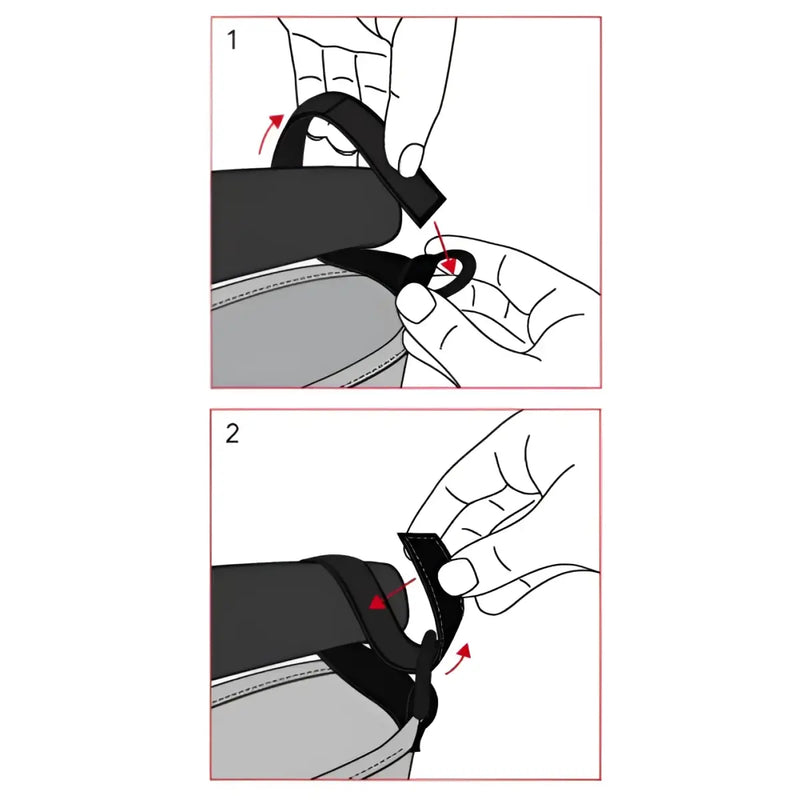 1

2