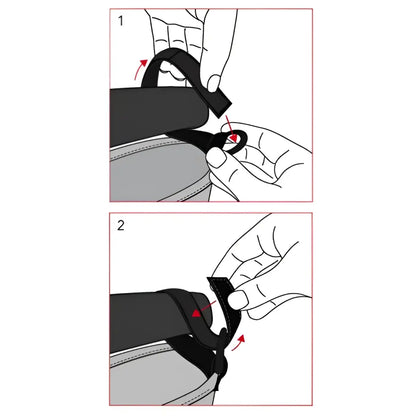 1

2