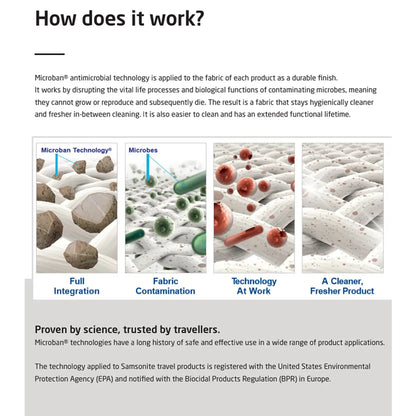 How does it work?

Microban® antimicrobial technology is applied to the fabric of each product as a durable finish. It works by disrupting the vital life processes and biological functions of contaminating microbes, meaning they cannot grow or reproduce and subsequently die. The result is a fabric that stays hygienically cleaner and fresher in-between cleaning. It is also easier to clean and has an extended functional lifetime.

Microban Technology®

Microbes

Full Integration

Fabric Contamination

Technology At Work

A Cleaner, Fresher Product

Proven by science, trusted by travellers.
Microban® technologies have a long history of safe and effective use in a wide range of product applications.

The technology applied to Samsonite travel products is registered with the United States Environmental Protection Agency (EPA) and notified with the Biocidal Products Regulation (BPR) in Europe.