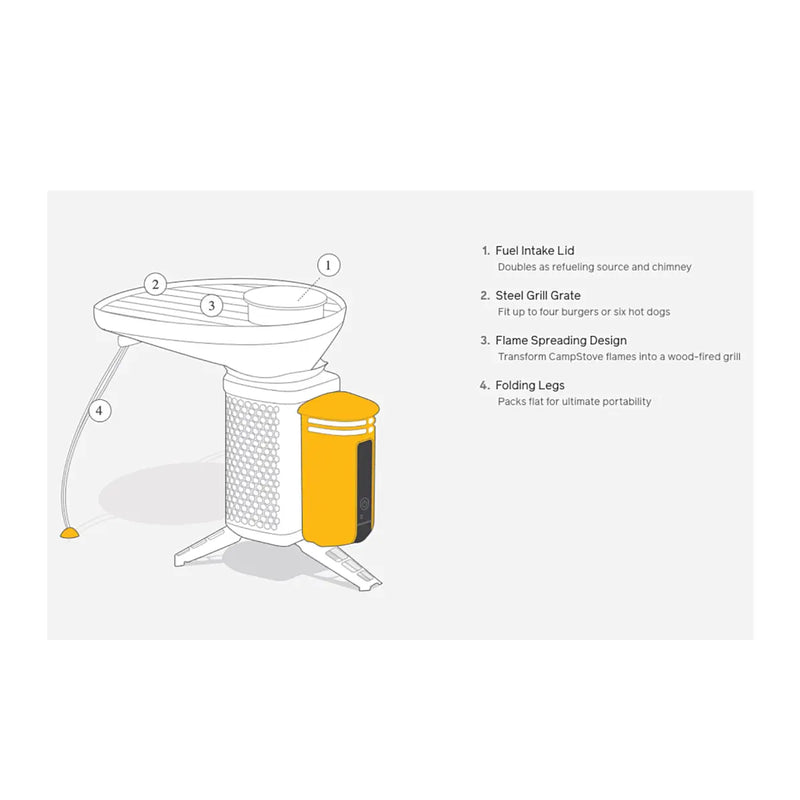 1
2
3
4

1. Fuel Intake Lid
Doubles as refueling source and chimney

2. Steel Grill Grate
Fit up to four burgers or six hot dogs

3. Flame Spreading Design
Transform CampStove flames into a wood-fired grill

4. Folding Legs
Packs flat for ultimate portability