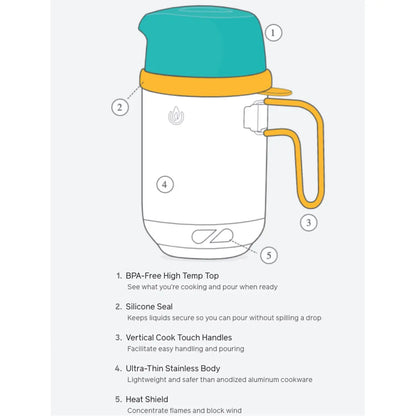 1

2

4

3

5

1. BPA-Free High Temp Top
See what you're cooking and pour when ready

2. Silicone Seal
Keeps liquids secure so you can pour without spilling a drop

3. Vertical Cook Touch Handles
Facilitate easy handling and pouring

4. Ultra-Thin Stainless Body
Lightweight and safer than anodized aluminum cookware

5. Heat Shield
Concentrate flames and block wind