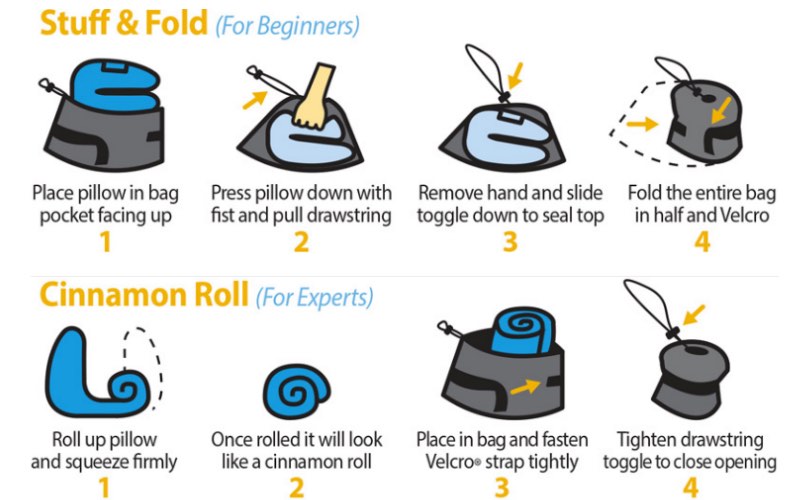 Stuff & Fold (For Beginners)

Place pillow in bag pocket facing up
1

Press pillow down with fist and pull drawstring
2

Remove hand and slide toggle down to seal top
3

Fold the entire bag in half and Velcro
4

Cinnamon Roll (For Experts)

Roll up pillow and squeeze firmly
1

Once rolled it will look like a cinnamon roll
2

Place in bag and fasten Velcro® strap tightly
3

Tighten drawstring toggle to close opening
4