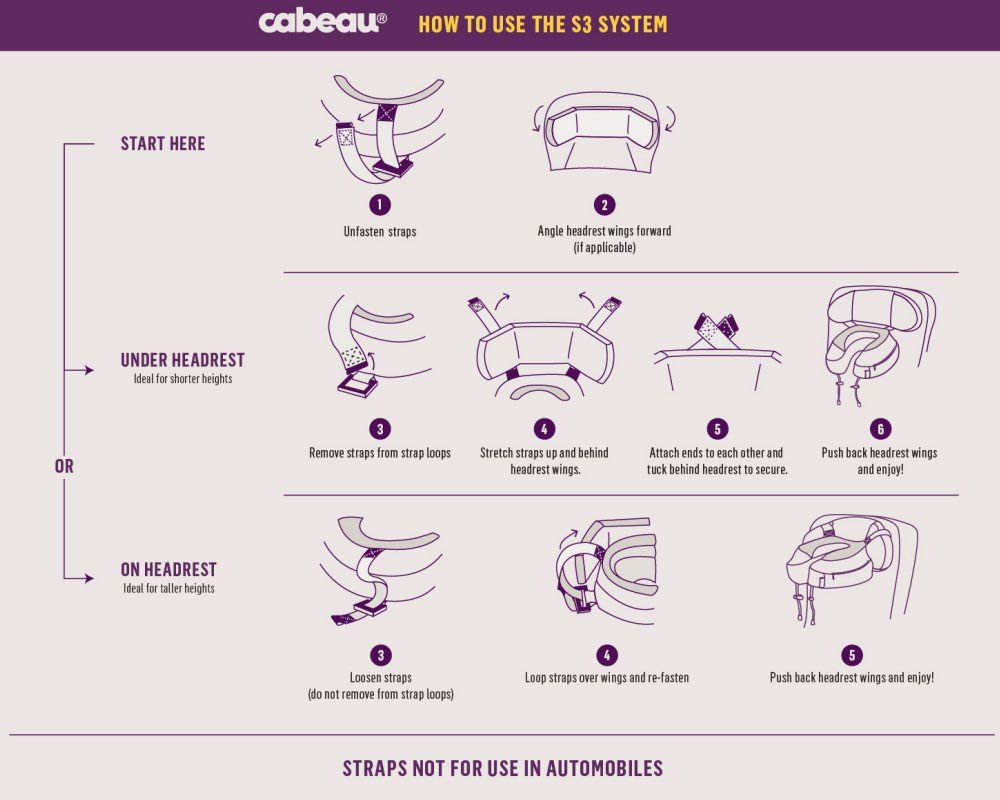 cabeau® HOW TO USE THE S3 SYSTEM

START HERE

1
Unfasten straps

2
Angle headrest wings forward
(if applicable)

OR

UNDER HEADREST
Ideal for shorter heights

3
Remove straps from strap loops

4
Stretch straps up and behind headrest wings.

5
Attach ends to each other and tuck behind headrest to secure.

6
Push back headrest wings and enjoy!

ON HEADREST
Ideal for taller heights

3
Loosen straps
(do not remove from strap loops)

4
Loop straps over wings and re-fasten

5
Push back headrest wings and enjoy!

STRAPS NOT FOR USE IN AUTOMOBILES