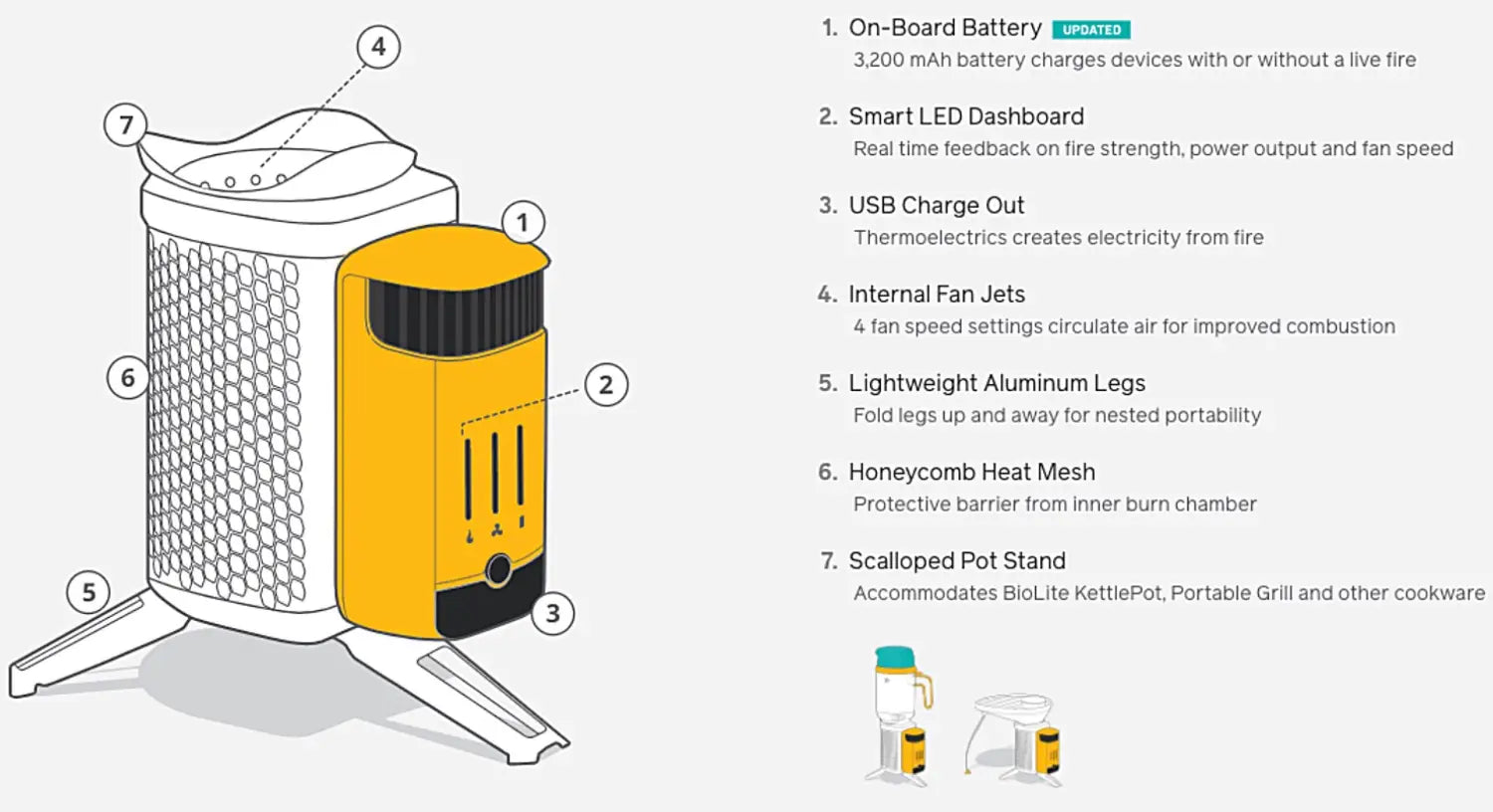 4
7
1
6
2
5
3

1. On-Board Battery UPDATED
3,200 mAh battery charges devices with or without a live fire

2. Smart LED Dashboard
Real time feedback on fire strength, power output and fan speed

3. USB Charge Out
Thermoelectrics creates electricity from fire

4. Internal Fan Jets
4 fan speed settings circulate air for improved combustion

5. Lightweight Aluminum Legs
Fold legs up and away for nested portability

6. Honeycomb Heat Mesh
Protective barrier from inner burn chamber

7. Scalloped Pot Stand
Accommodates BioLite KettlePot, Portable Grill and other cookware