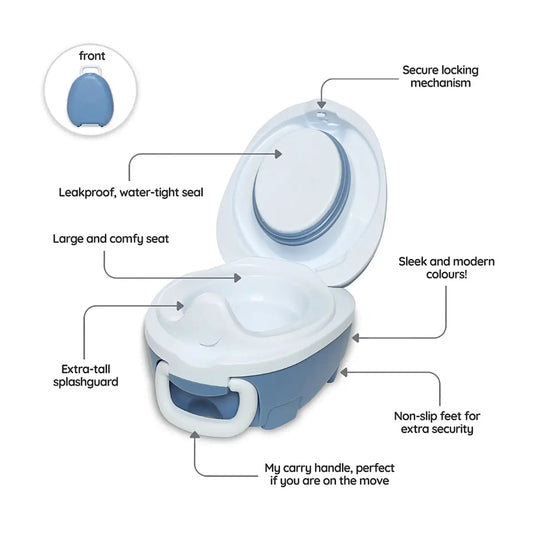 front

Secure locking mechanism

Leakproof, water-tight seal

Large and comfy seat

Sleek and modern colours!

Extra-tall splashguard

Non-slip feet for extra security

My carry handle, perfect if you are on the move