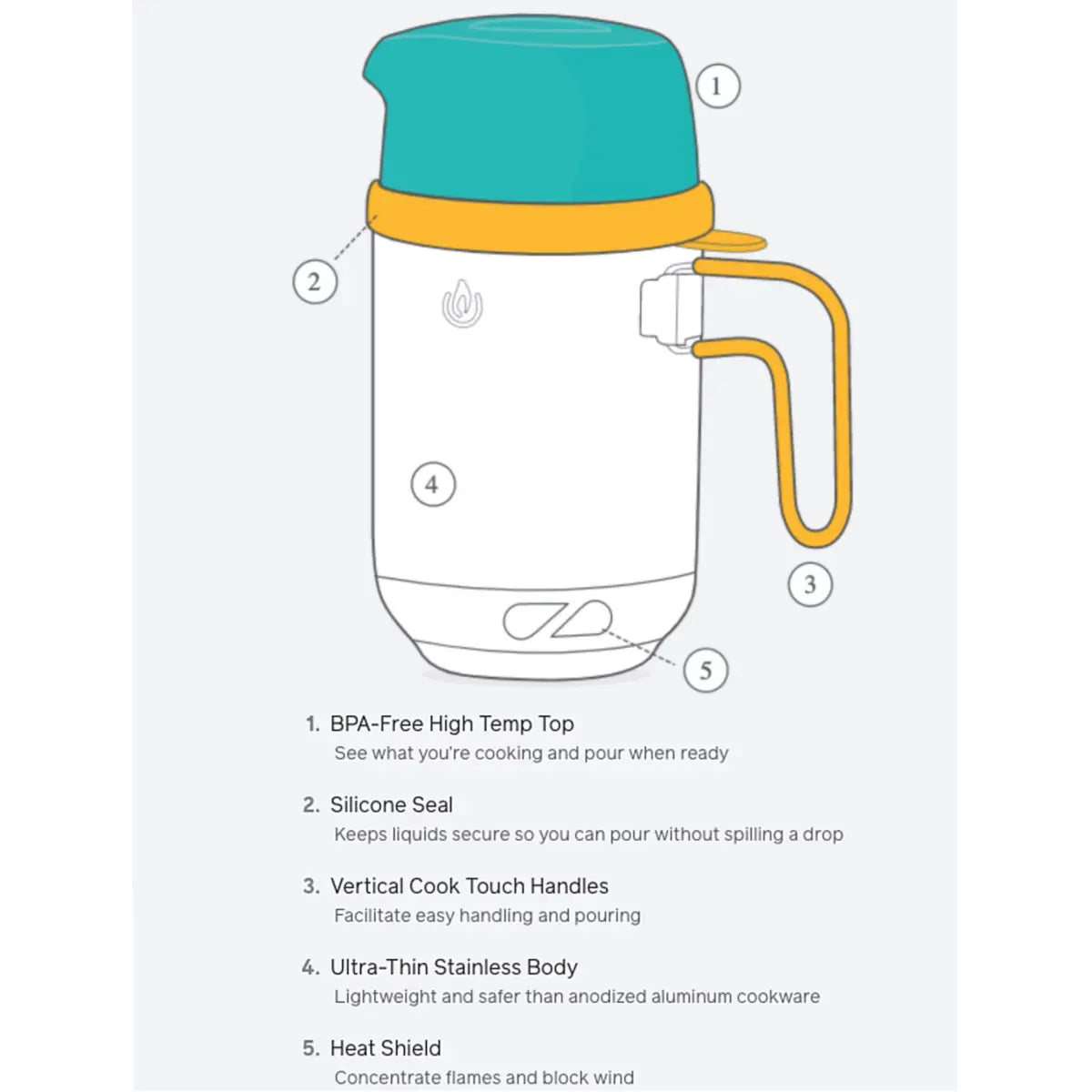 1

2

4

3

5

1. BPA-Free High Temp Top
See what you're cooking and pour when ready

2. Silicone Seal
Keeps liquids secure so you can pour without spilling a drop

3. Vertical Cook Touch Handles
Facilitate easy handling and pouring

4. Ultra-Thin Stainless Body
Lightweight and safer than anodized aluminum cookware

5. Heat Shield
Concentrate flames and block wind